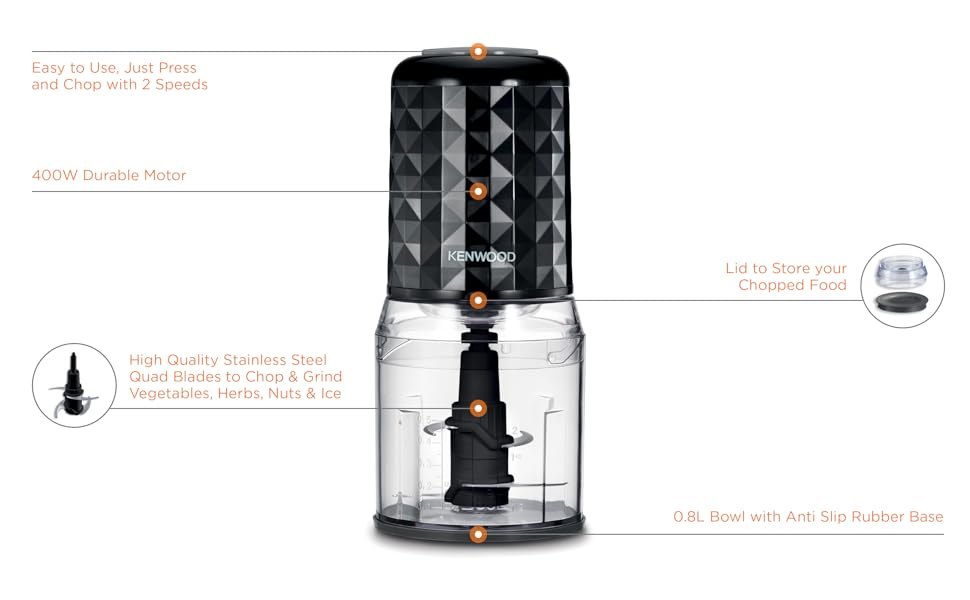 Easy to Use, Just Press and Chop with 2 Speeds

400W Durable Motor

KENWOOD

Lid to Store your Chopped Food

High Quality Stainless Steel Quad Blades to Chop & Grind Vegetables, Herbs, Nuts & Ice

0.8L Bowl with Anti Slip Rubber Base