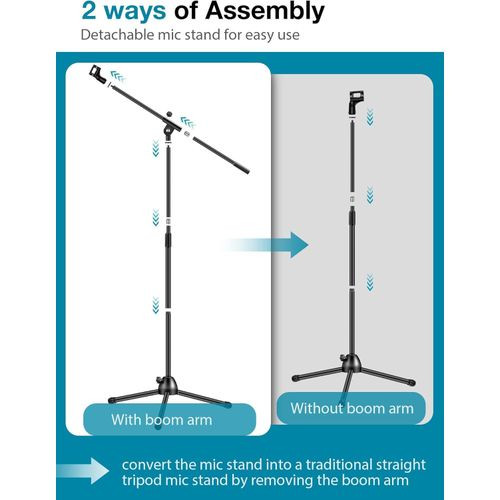 2 ways of Assembly
Detachable mic stand for easy use

With boom arm

Without boom arm

convert the mic stand into a traditional straight tripod mic stand by removing the boom arm