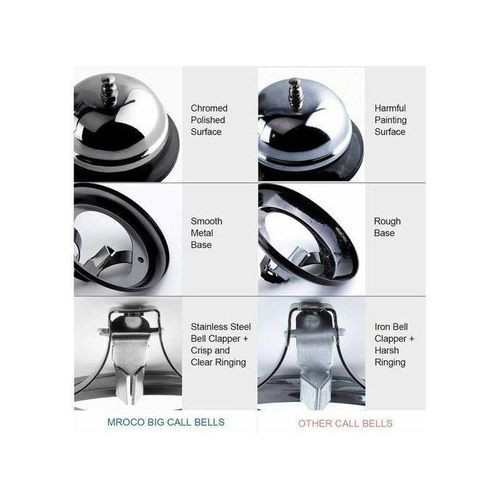 Chromed Polished Surface

Smooth Metal Base

Stainless Steel Bell Clapper + Crisp and Clear Ringing

MROCO BIG CALL BELLS

Harmful Painting Surface

Rough Base

Iron Bell Clapper + Harsh Ringing

OTHER CALL BELLS