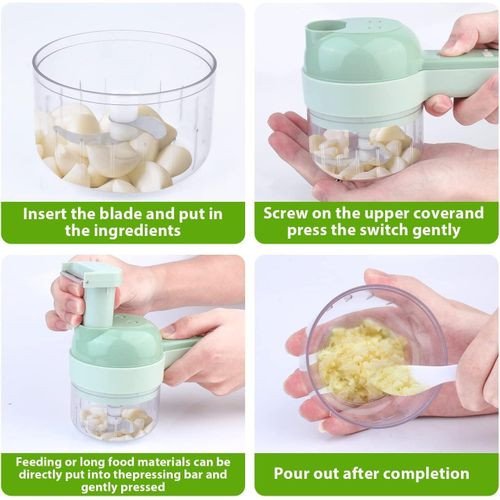 Insert the blade and put in the ingredients

Screw on the upper coverand press the switch gently

Feeding or long food materials can be directly put into thepressing bar and gently pressed

Pour out after completion