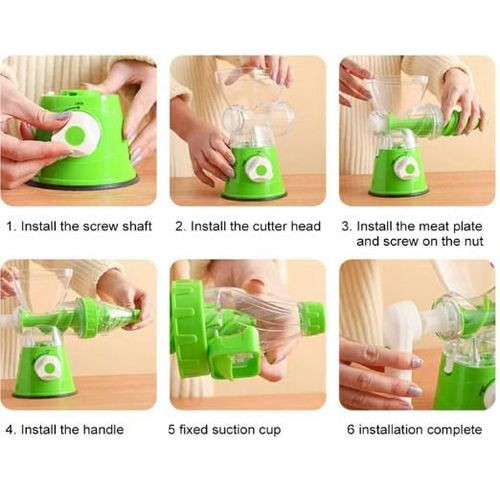 1. Install the screw shaft

2. Install the cutter head

3. Install the meat plate and screw on the nut

4. Install the handle

5 fixed suction cup

6 installation complete