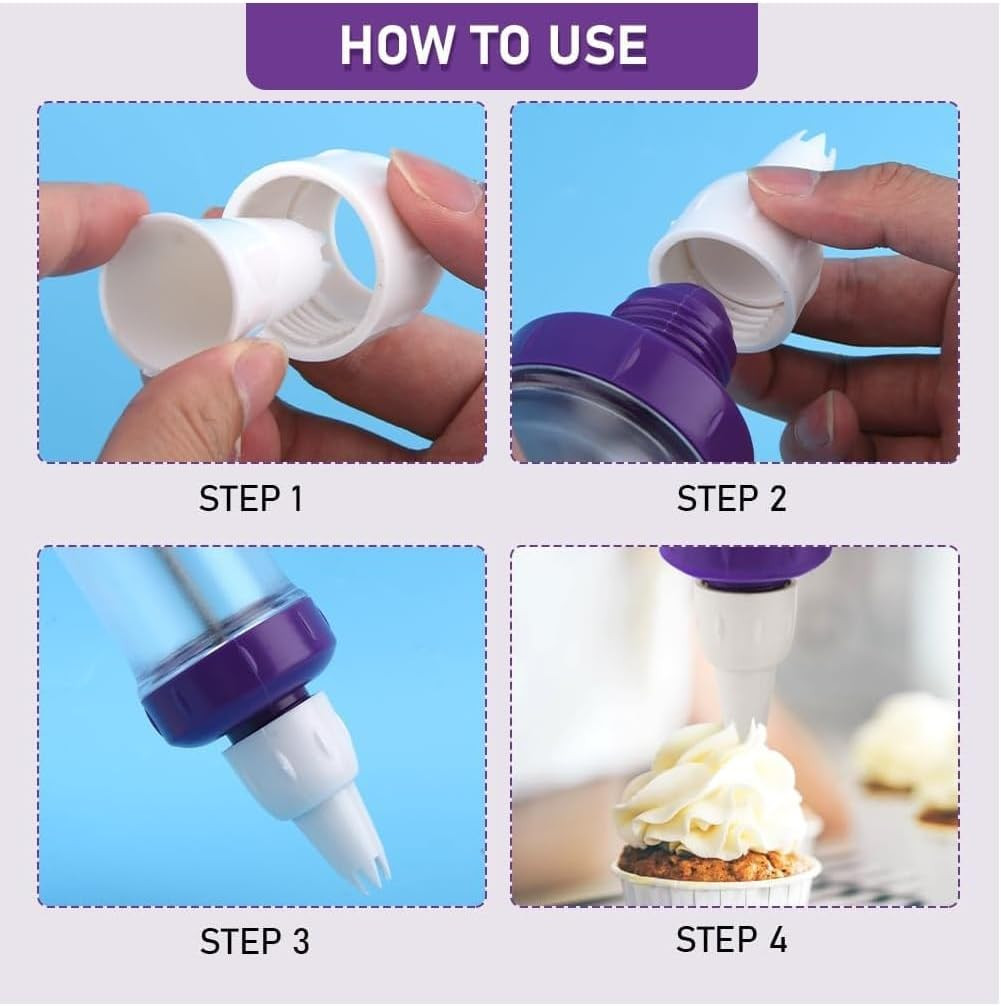 HOW TO USE

STEP 1

STEP 2

STEP 3

STEP 4